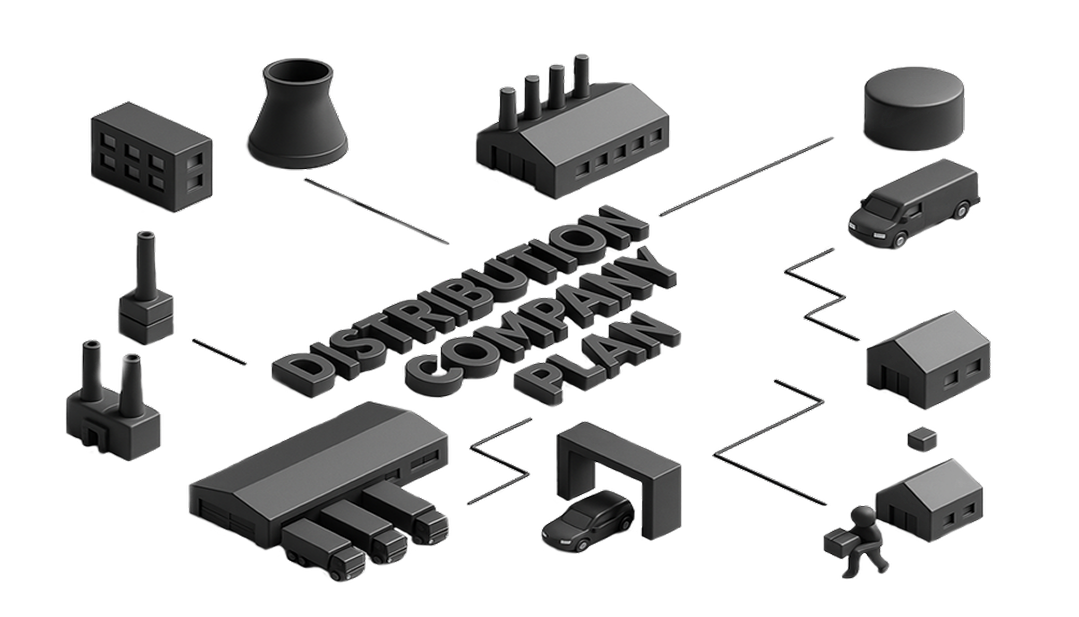 DISTRIBUTION COMPANY PLAN